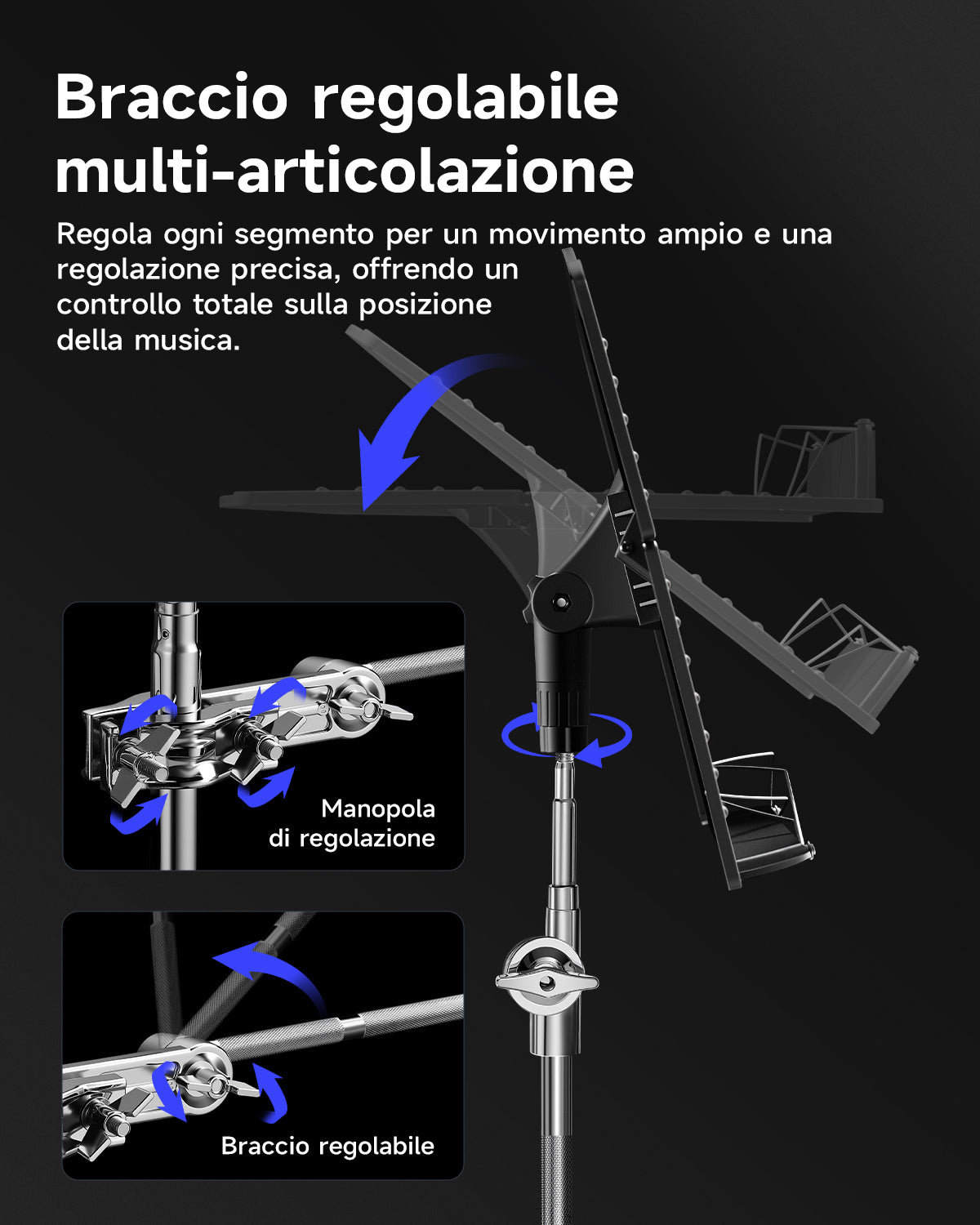 Braccio regolabile multi-articolazione

Regola ogni segmento per un movimento ampio e una regolazione precisa, offrendo un controllo totale sulla posizione della musica.

Manopola di regolazione

Braccio regolabile