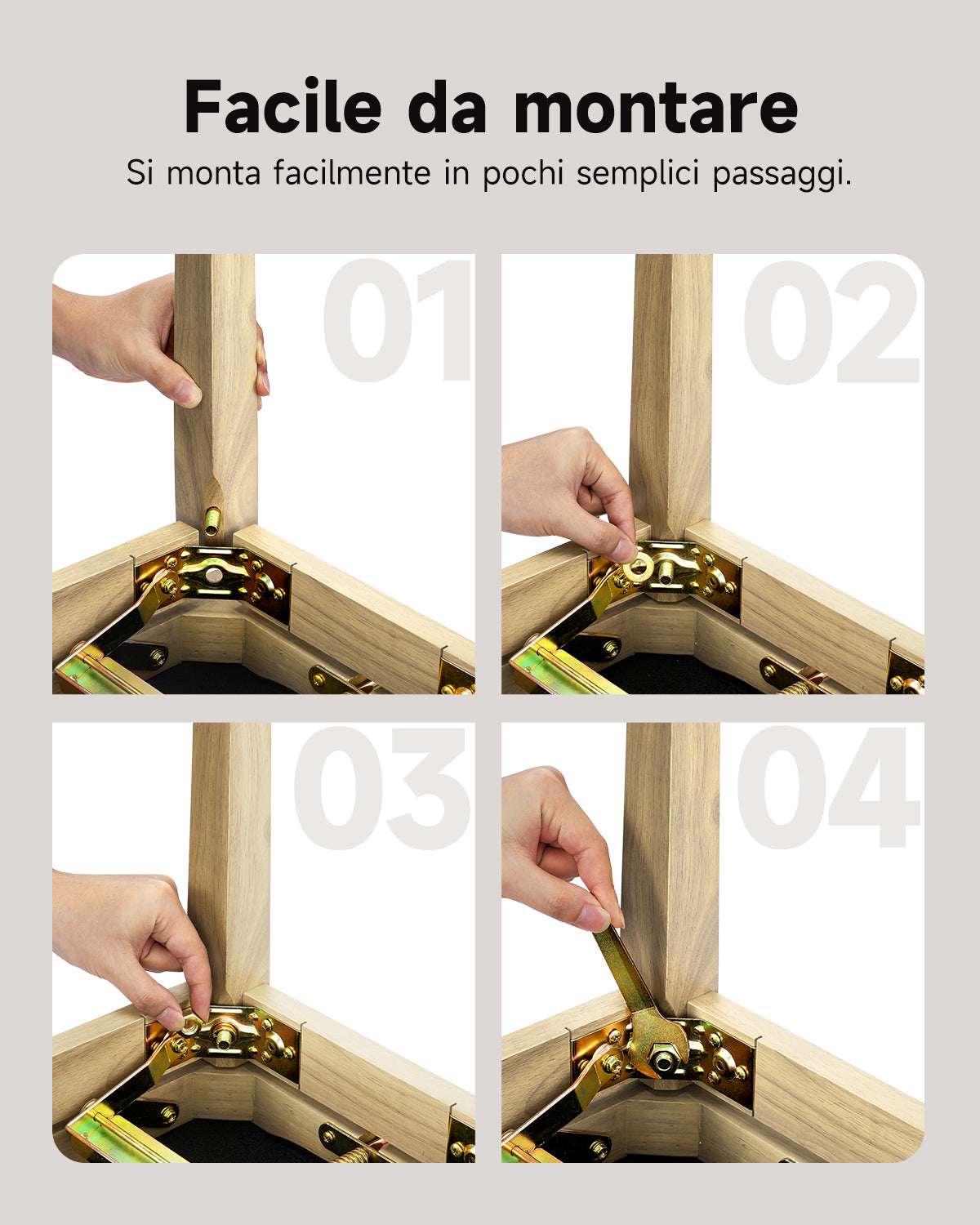 Facile da montare

Si monta facilmente in pochi semplici passaggi.

01

02

03

04